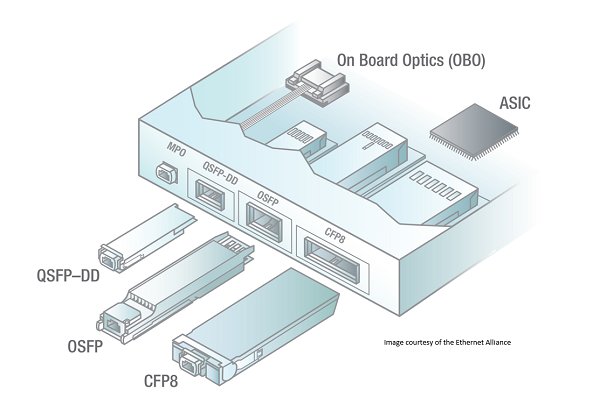 On Board Optics (OBO)

ASIC

MPO

QSFP-DD

OSFP

CFP8

QSFP–DD

OSFP

CFP8

Image courtesy of the Ethernet Alliance