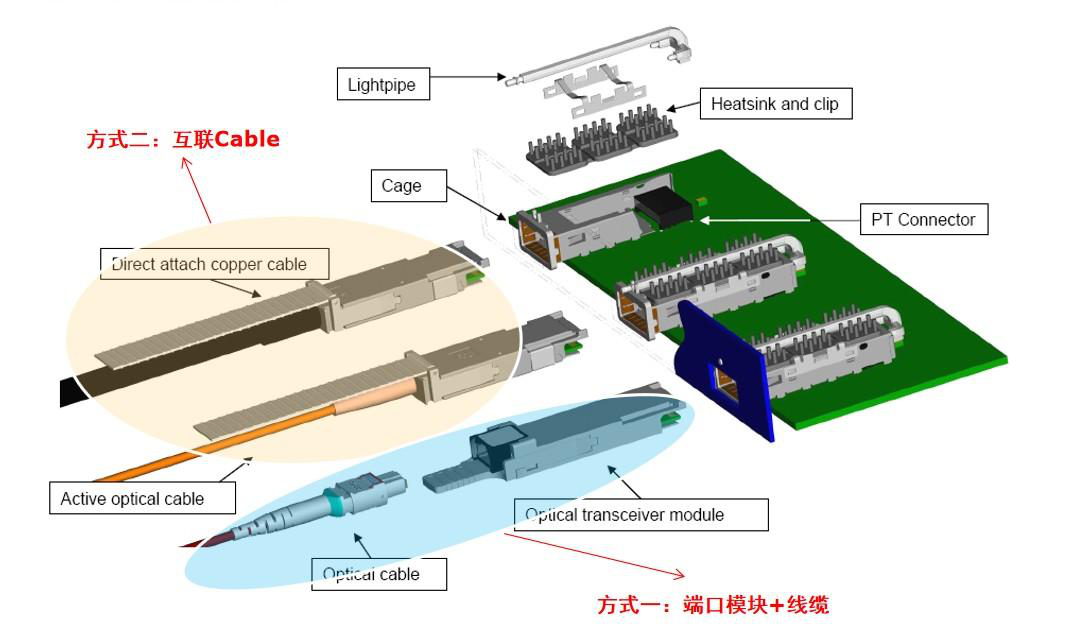 Lightpipe

Heatsink and clip

方式二：互联Cable

Cage

PT Connector

Direct attach copper cable

Active optical cable

Optical transceiver module

Optical cable

方式一：端口模块+线缆