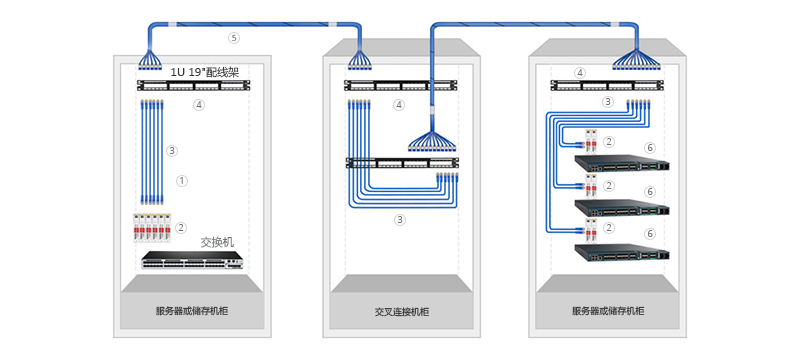 ⑤

1U 19"配线架

④

③

①

②

交换机

服务器或储存机柜

④

③

交叉连接机柜

④

③

② ⑥

② ⑥

② ⑥

服务器或储存机柜