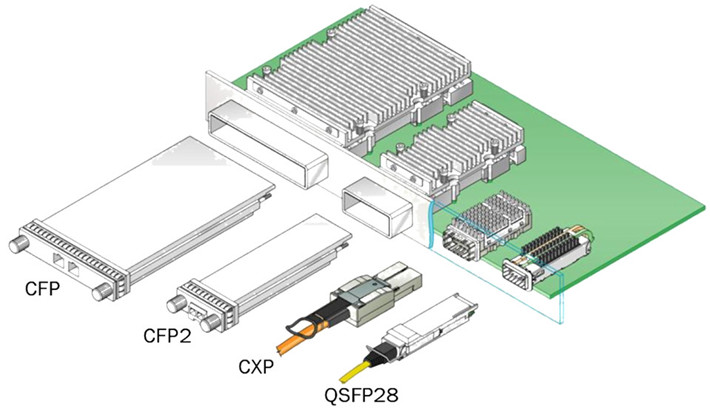 CFP

CFP2

CXP

QSFP28