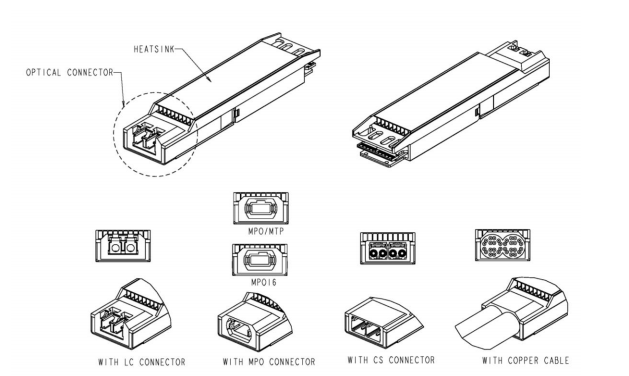 HEATSINK
OPTICAL CONNECTOR
MPO/MTP
MPO16
WITH LC CONNECTOR
WITH MPO CONNECTOR
WITH CS CONNECTOR
WITH COPPER CABLE