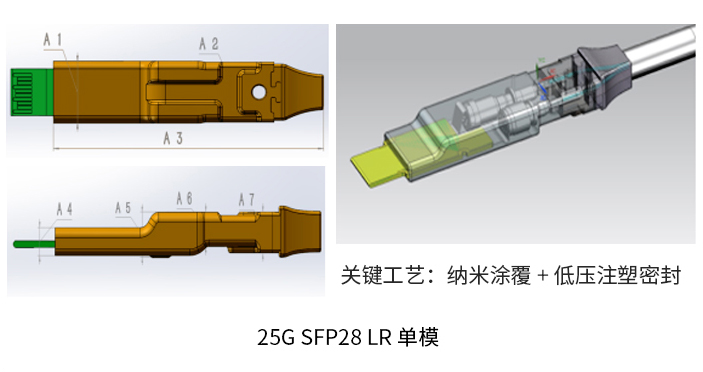 A 1

A 2

A 3

A 4

A 5

A 6

A 7

关键工艺：纳米涂覆 + 低压注塑密封

25G SFP28 LR 单模