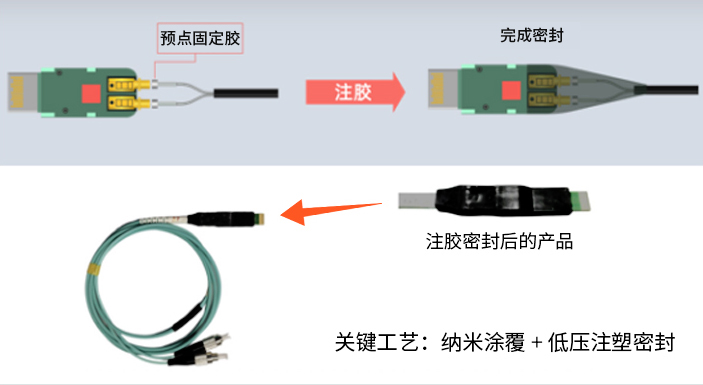 预点固定胶

注胶

完成密封

注胶密封后的产品

关键工艺：纳米涂覆 + 低压注塑密封