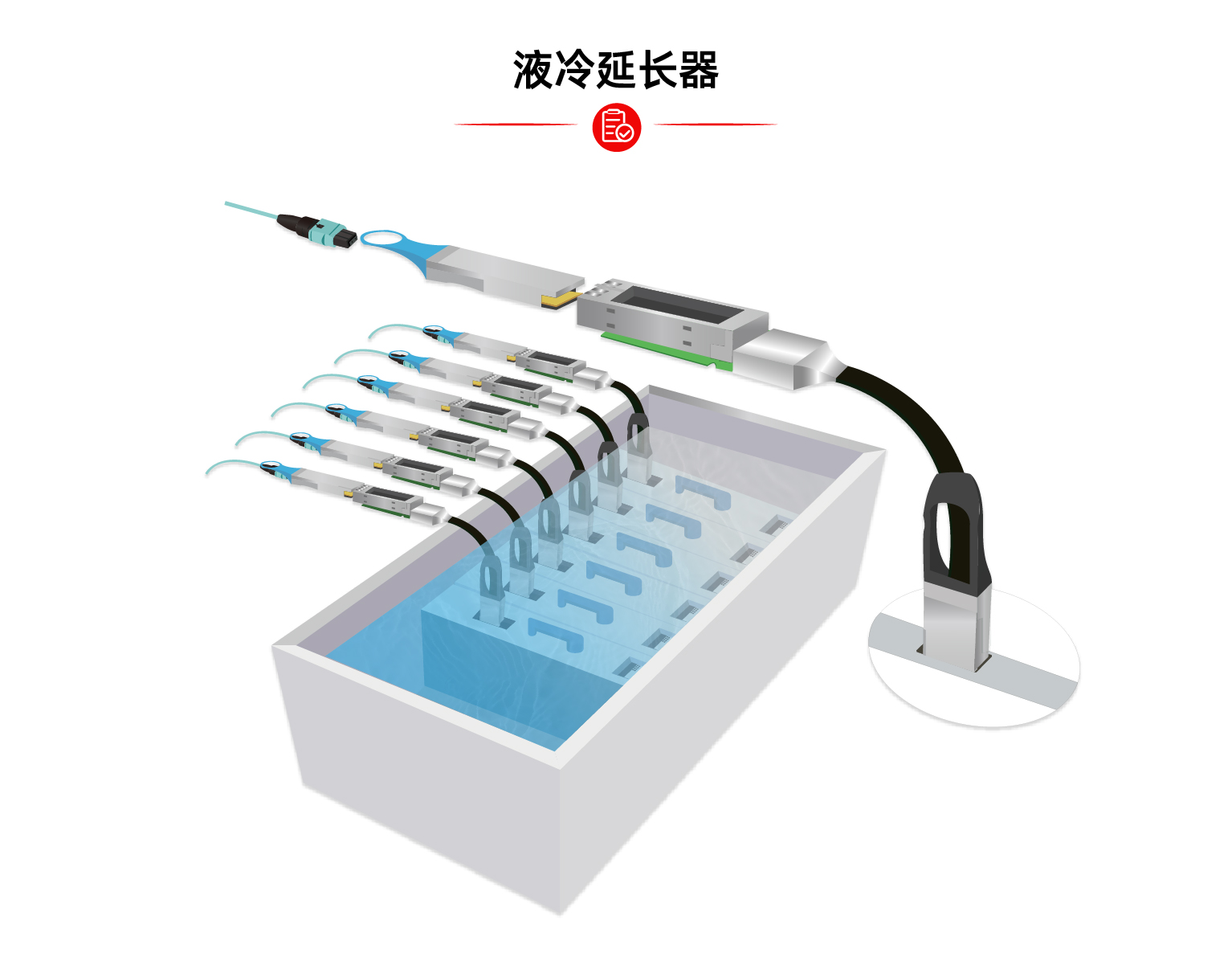 液冷延长器